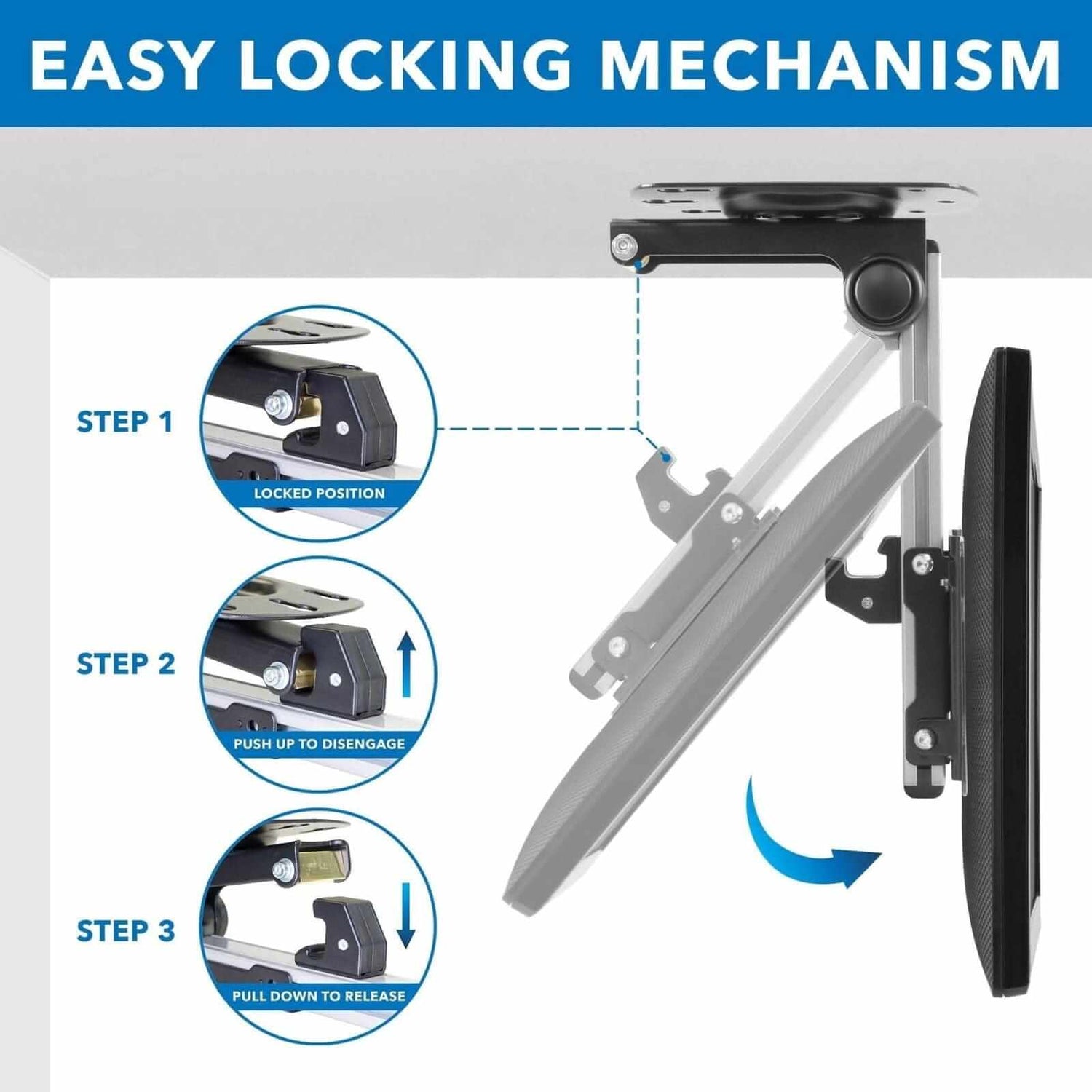 EASY LOCKING MECHANISM

STEP 1

LOCKED POSITION

STEP 2

PUSH UP TO DISENGAGE

STEP 3

PULL DOWN TO RELEASE