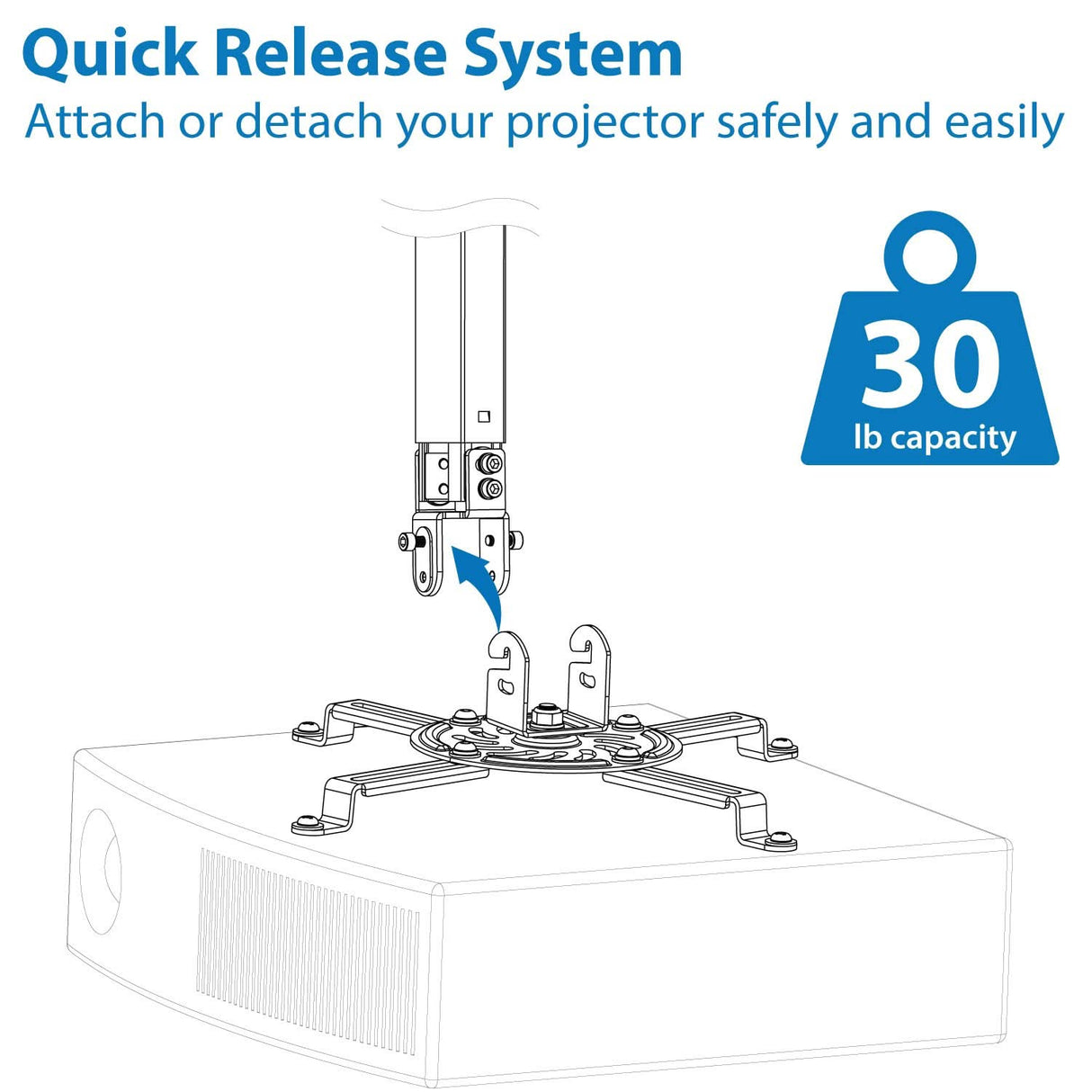 Quick Release System
Attach or detach your projector safely and easily

30
lb capacity