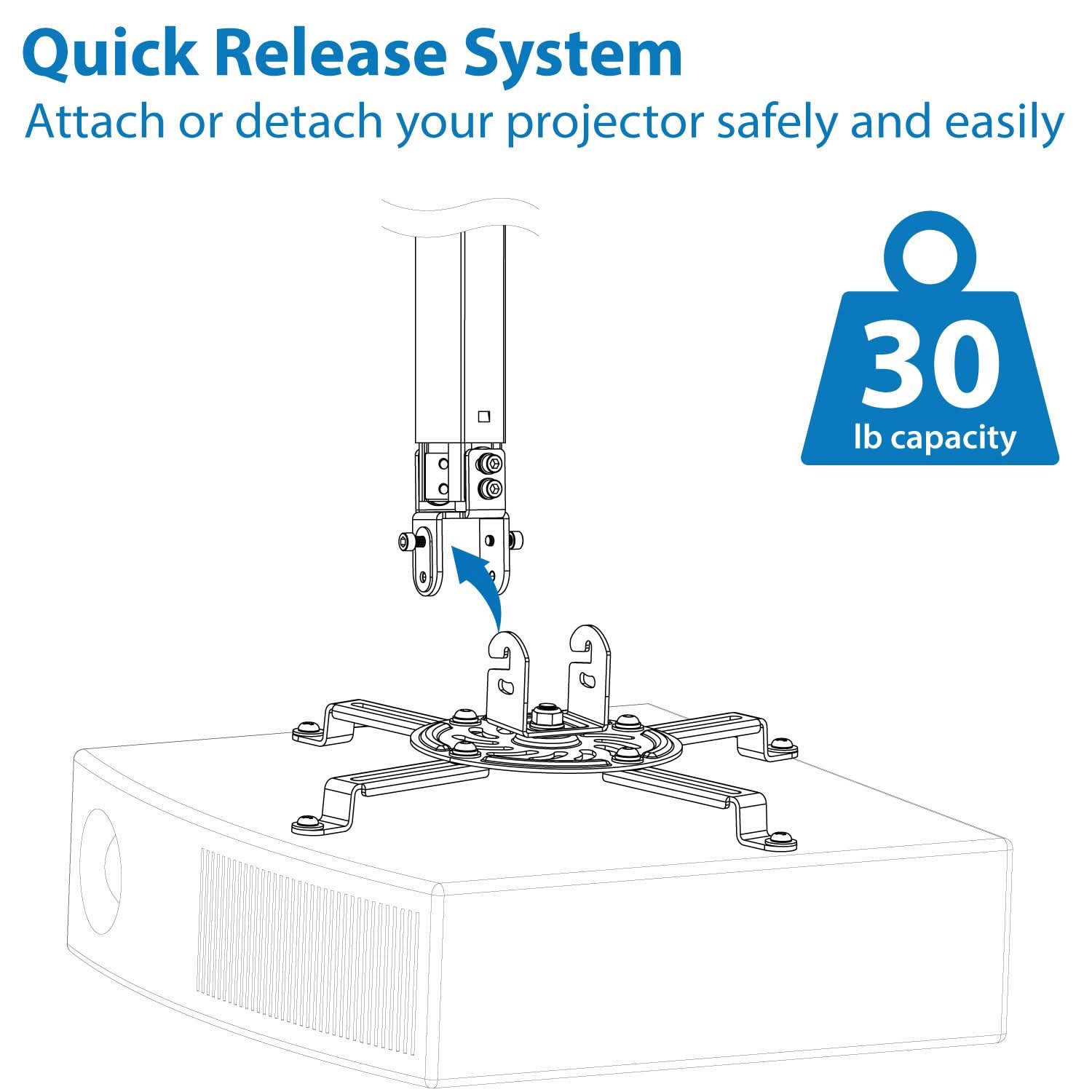 Quick Release System
Attach or detach your projector safely and easily

30
lb capacity