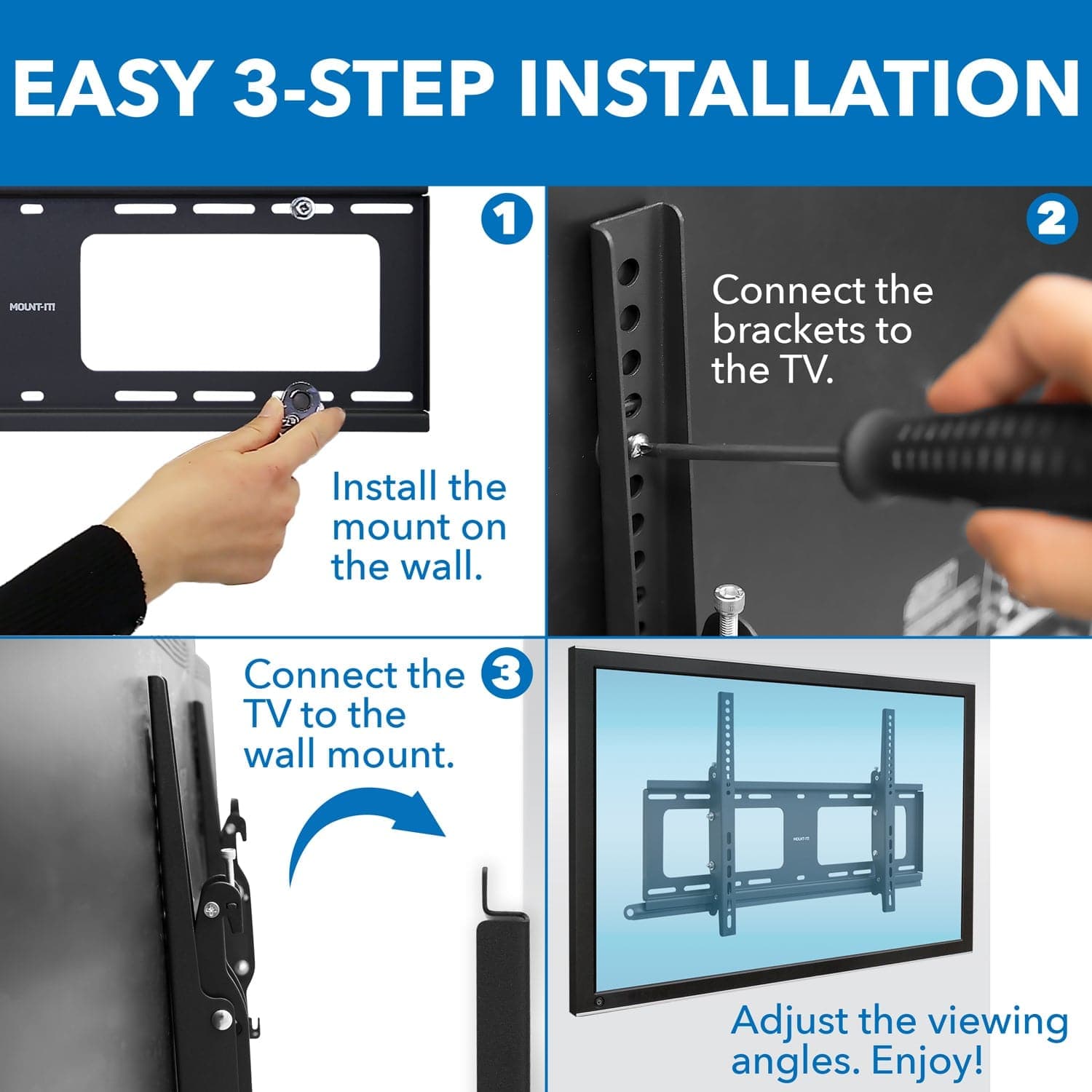 EASY 3-STEP INSTALLATION

MOUNT-IT!

1

Install the mount on the wall.

2

Connect the brackets to the TV.

Connect the TV to the wall mount.

3

MOUNT-IT!

Adjust the viewing angles. Enjoy!