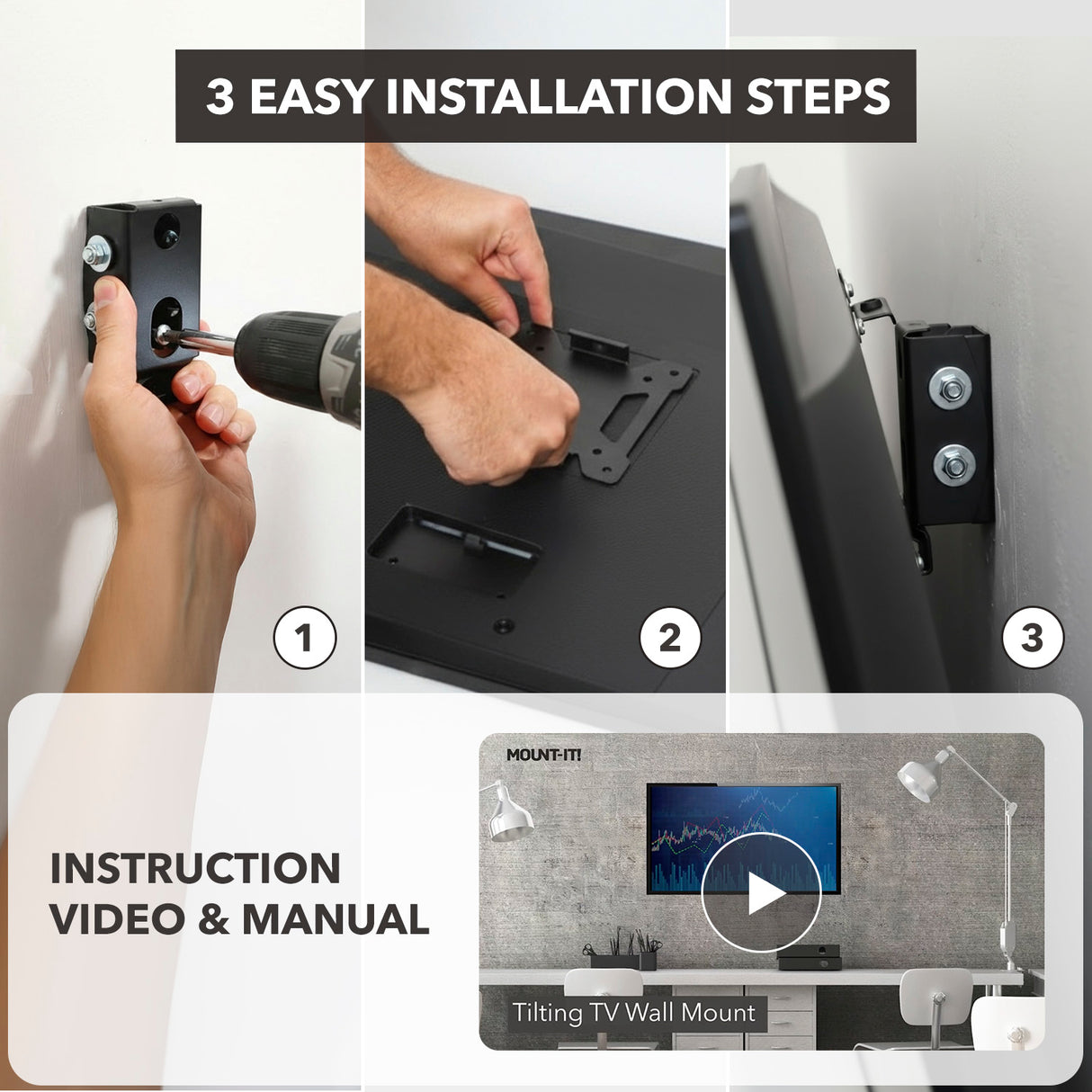 3 EASY INSTALLATION STEPS

1

2

3

INSTRUCTION VIDEO & MANUAL

MOUNT-IT!

Tilting TV Wall Mount