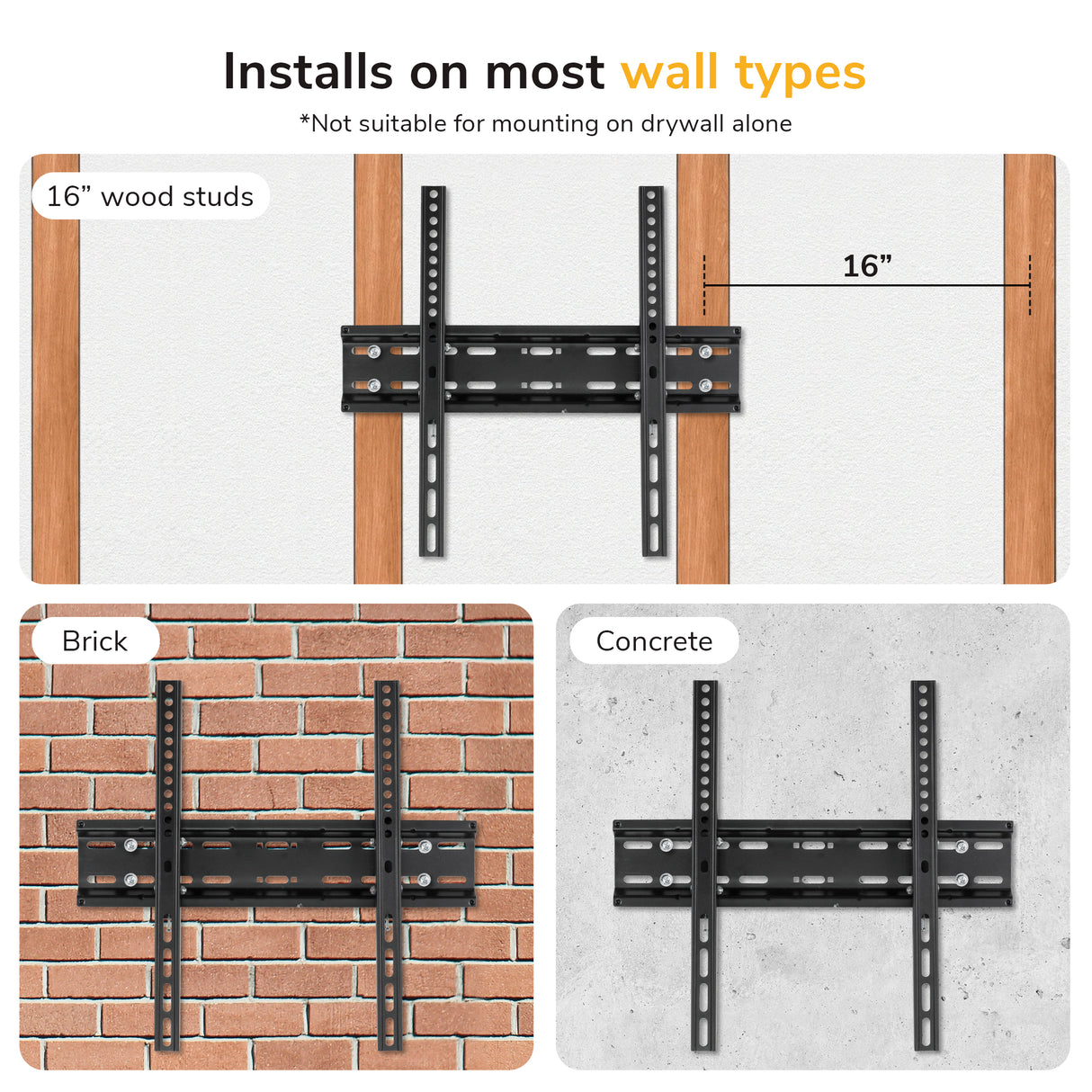 Installs on most wall types

*Not suitable for mounting on drywall alone

16” wood studs

16”

Brick

Concrete