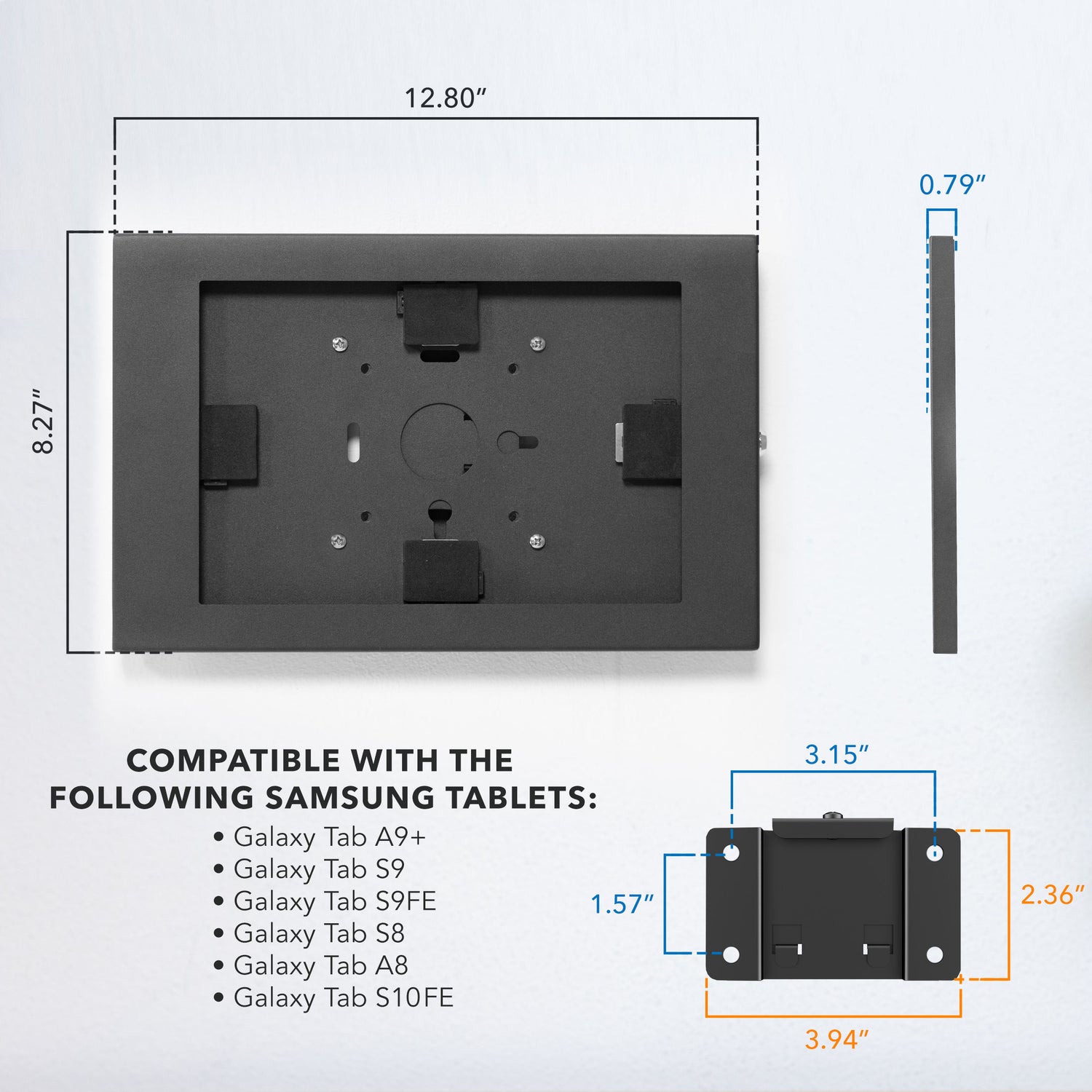 12.80″

0.79″

8.27″

COMPATIBLE WITH THE FOLLOWING SAMSUNG TABLETS:

• Galaxy Tab A9+
• Galaxy Tab S9
• Galaxy Tab S9FE
• Galaxy Tab S8
• Galaxy Tab A8
• Galaxy Tab S10FE

3.15″

1.57″

2.36″

3.94″