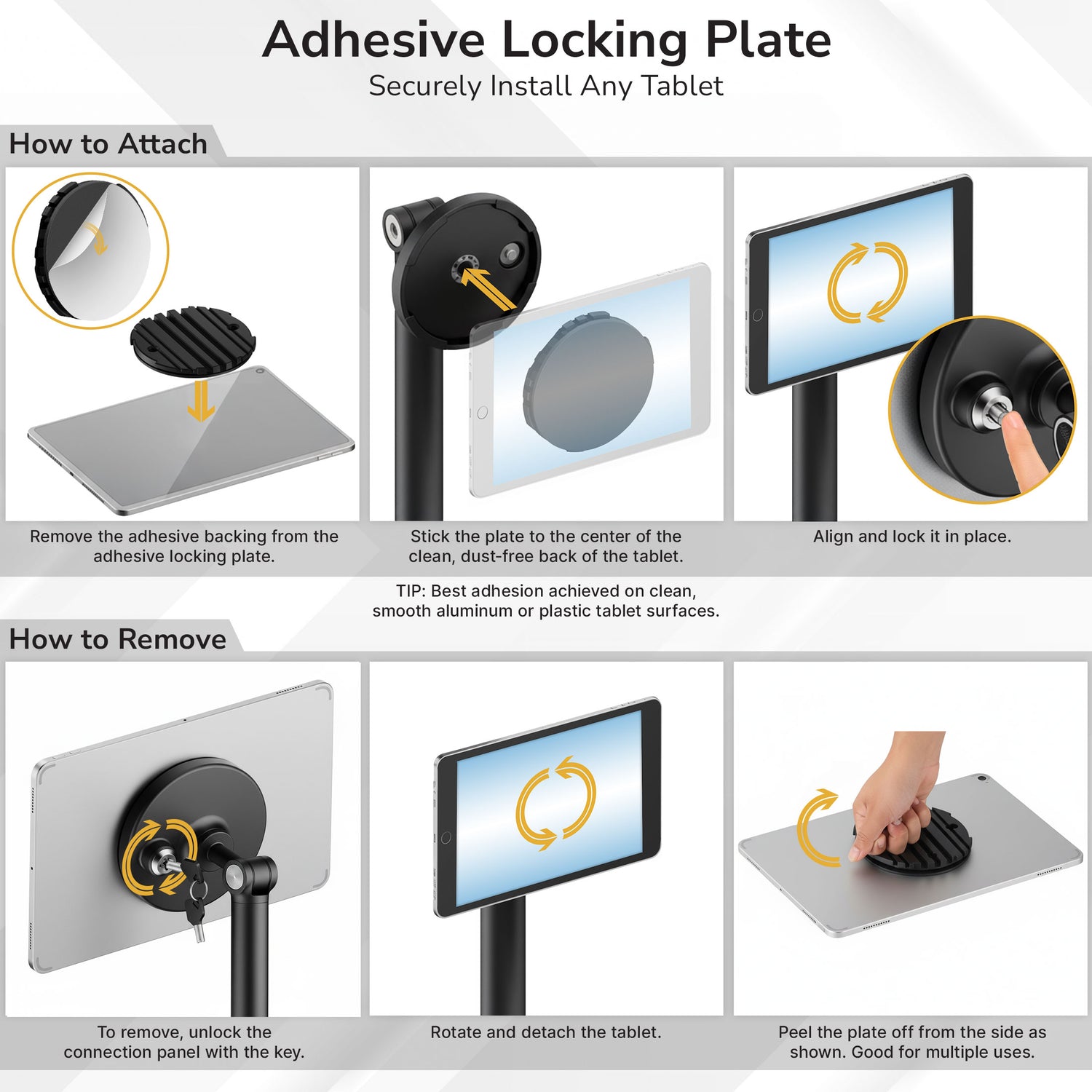 Adhesive Locking Plate
Securely Install Any Tablet

How to Attach

Remove the adhesive backing from the adhesive locking plate.

Stick the plate to the center of the clean, dust-free back of the tablet.

Align and lock it in place.

TIP: Best adhesion achieved on clean, smooth aluminum or plastic tablet surfaces.

How to Remove

To remove, unlock the connection panel with the key.

Rotate and detach the tablet.

Peel the plate off from the side as shown. Good for multiple uses.