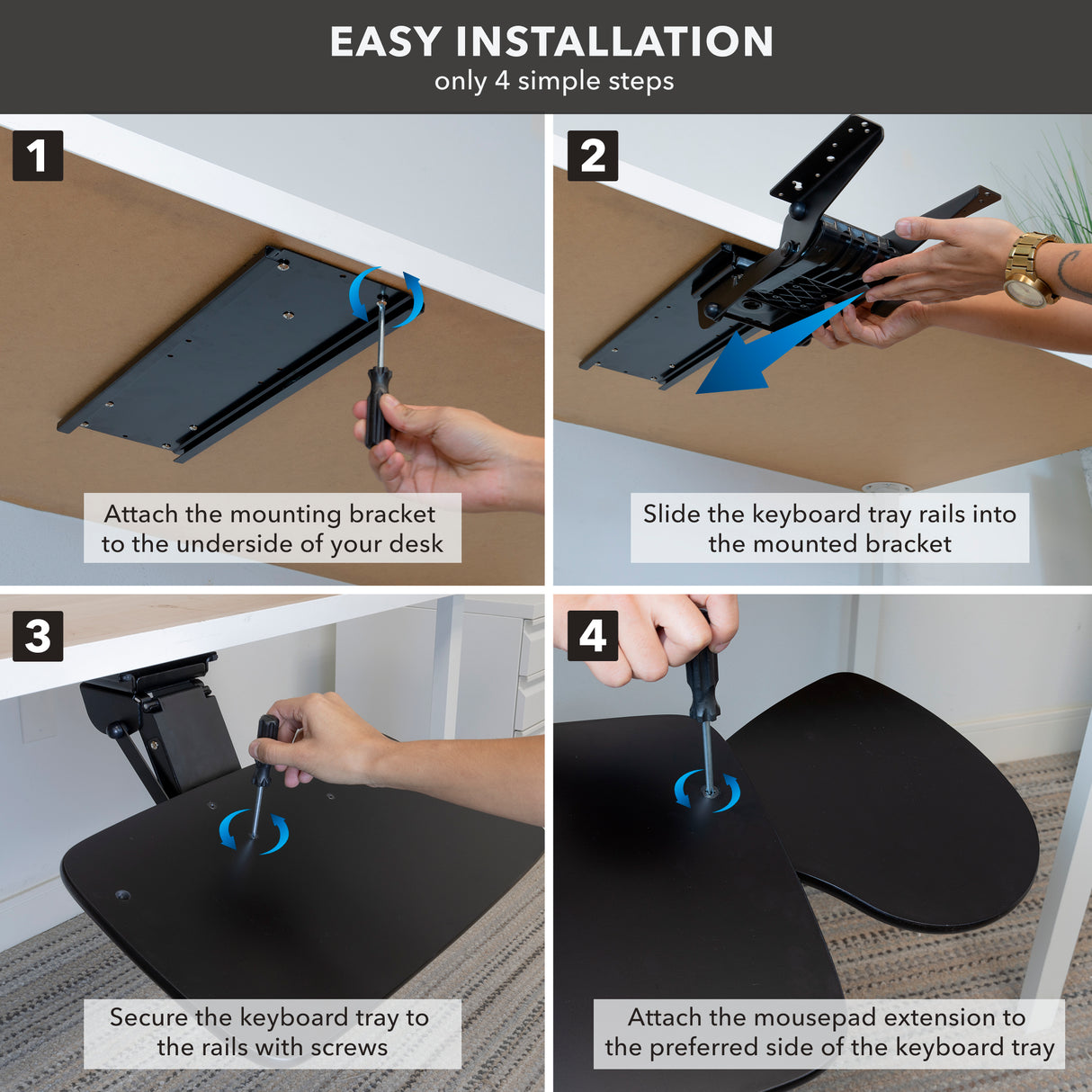 EASY INSTALLATION
only 4 simple steps

1

Attach the mounting bracket to the underside of your desk

2

Slide the keyboard tray rails into the mounted bracket

3

Secure the keyboard tray to the rails with screws

4

Attach the mousepad extension to the preferred side of the keyboard tray