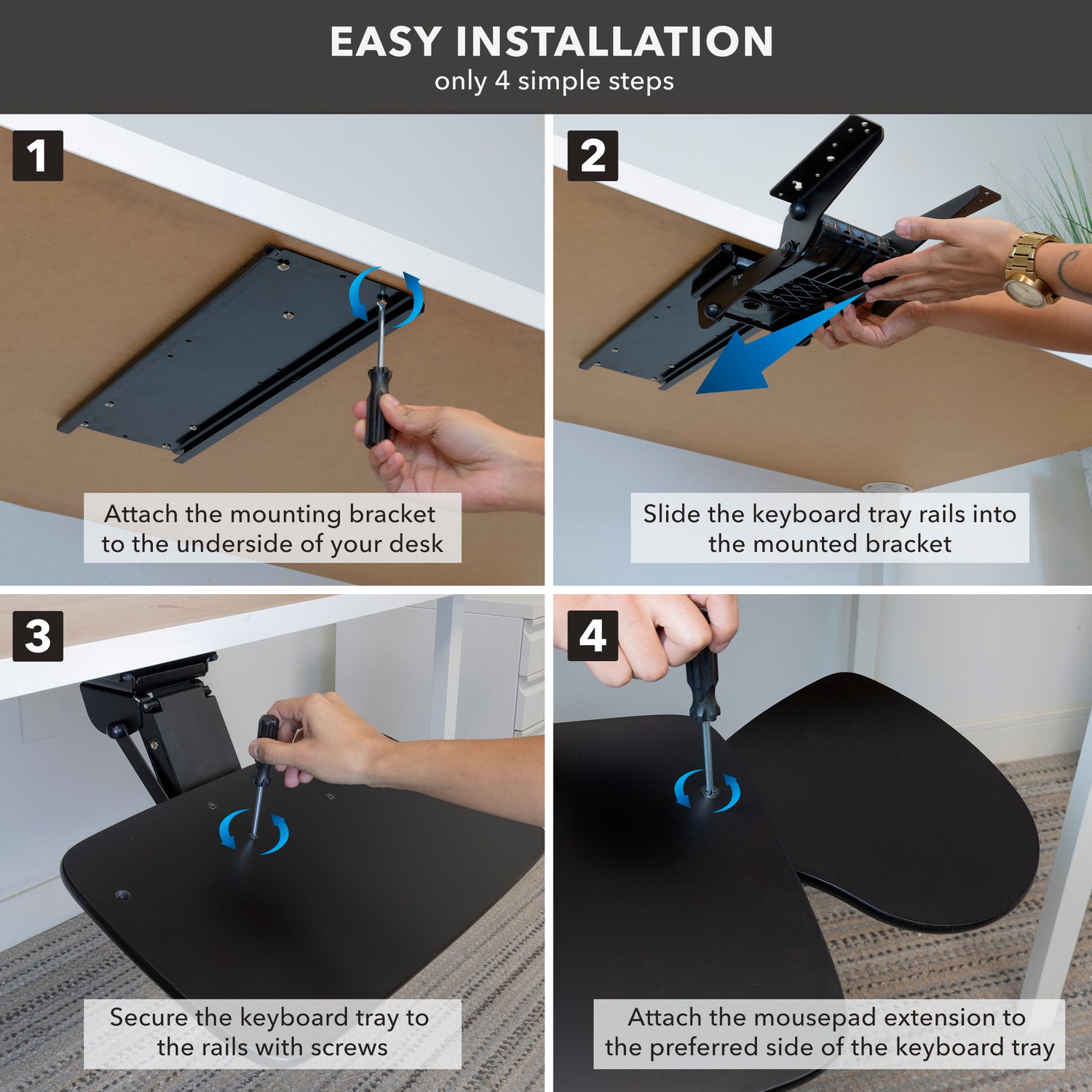 EASY INSTALLATION
only 4 simple steps

1

Attach the mounting bracket to the underside of your desk

2

Slide the keyboard tray rails into the mounted bracket

3

Secure the keyboard tray to the rails with screws

4

Attach the mousepad extension to the preferred side of the keyboard tray