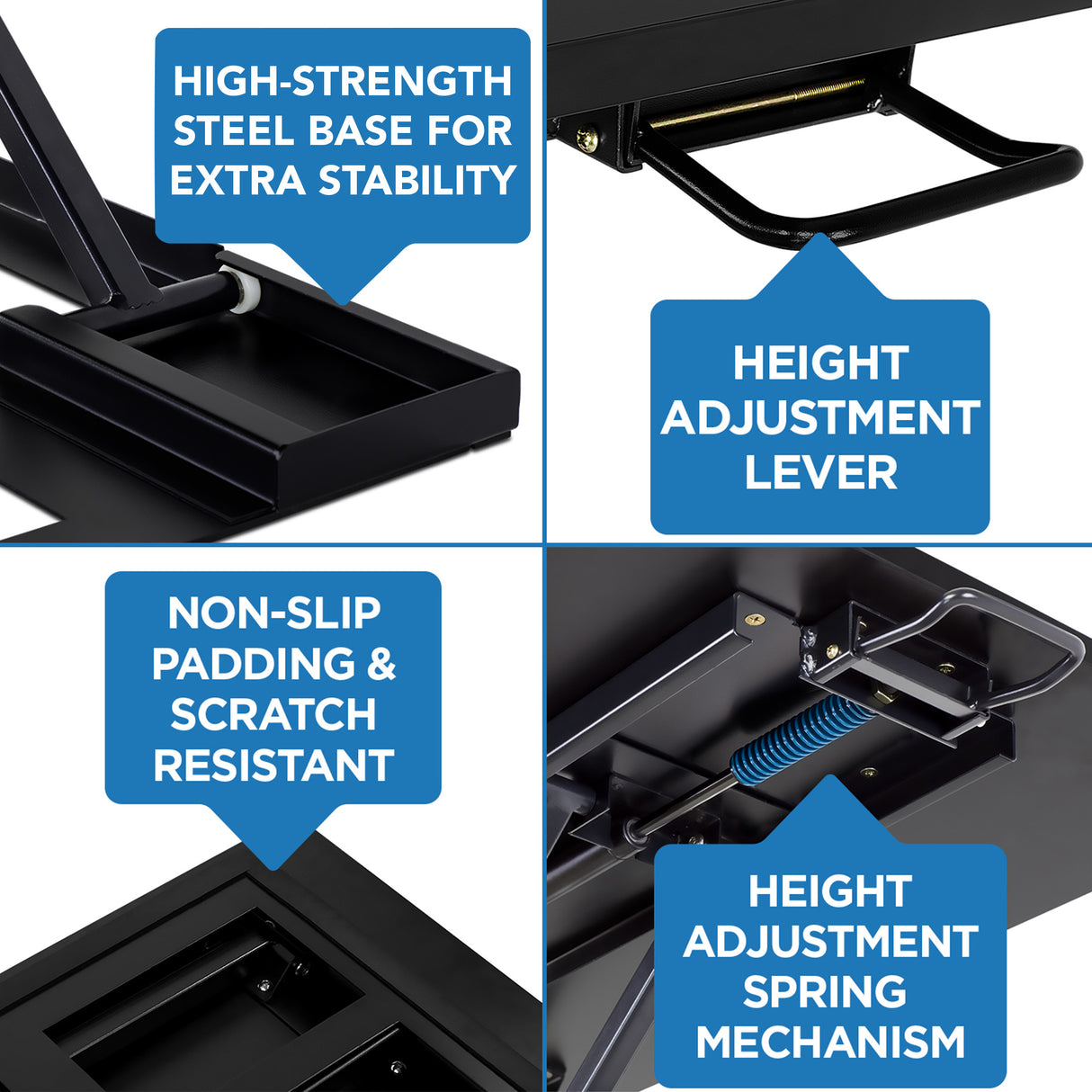 HIGH-STRENGTH STEEL BASE FOR EXTRA STABILITY

HEIGHT ADJUSTMENT LEVER

NON-SLIP PADDING & SCRATCH RESISTANT

HEIGHT ADJUSTMENT SPRING MECHANISM