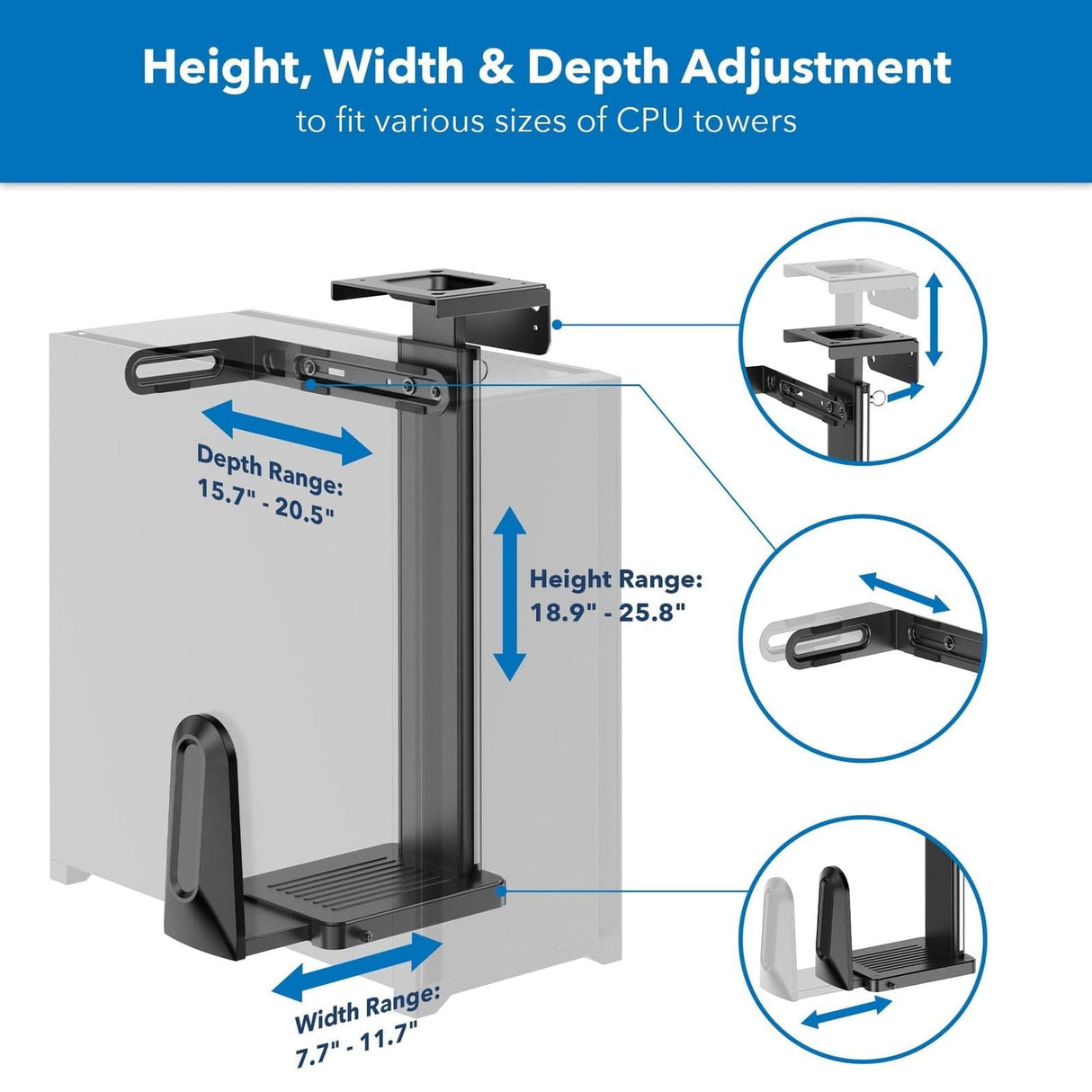 Height, Width & Depth Adjustment
to fit various sizes of CPU towers

Depth Range:
15.7" - 20.5"

Height Range:
18.9" - 25.8"

Width Range:
7.7" - 11.7"